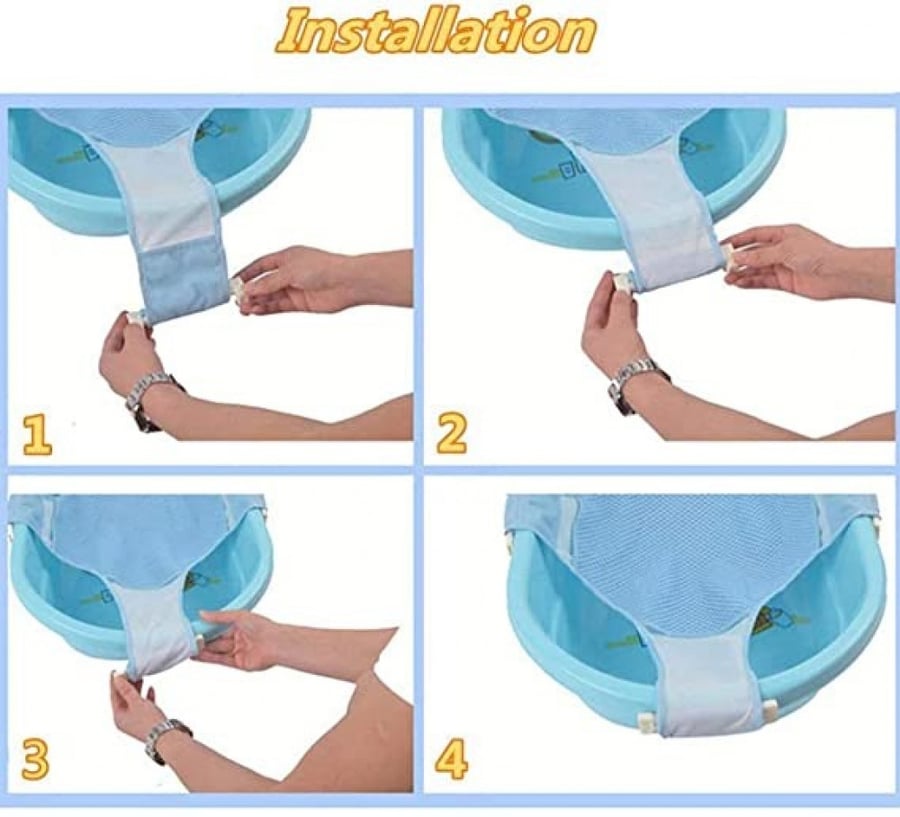 Installation

1

2

3

4