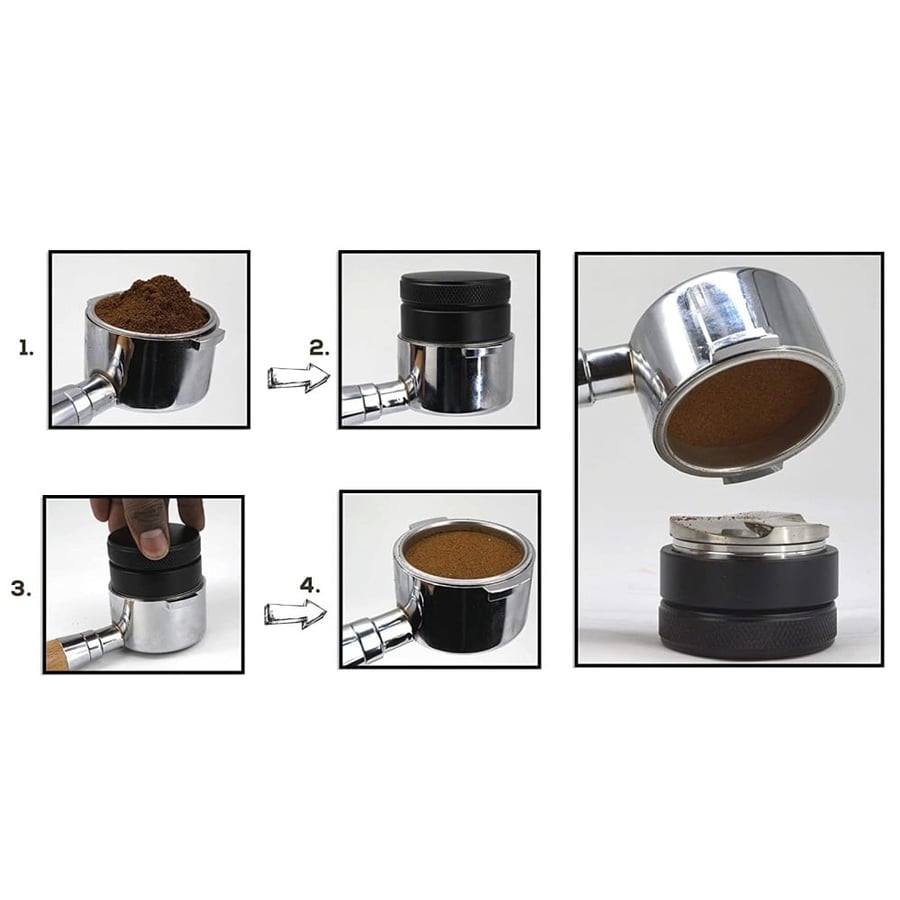 1.

2.

3.

4.