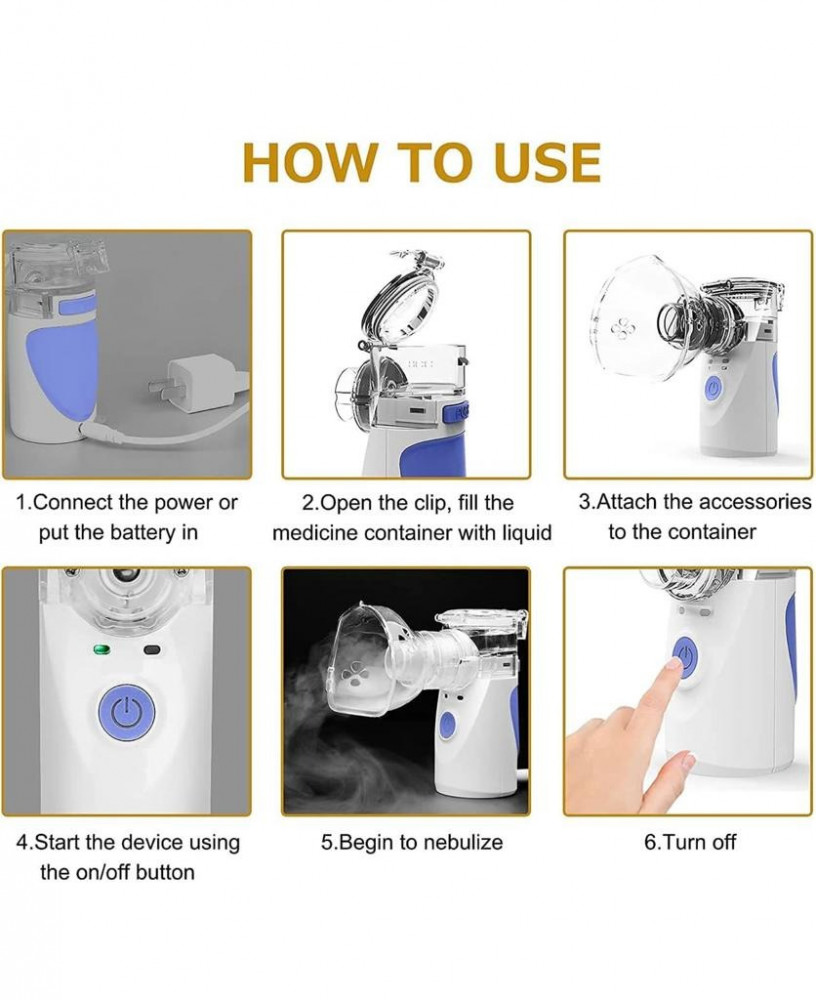 HOW TO USE

1.Connect the power or put the battery in

2.Open the clip, fill the medicine container with liquid

3.Attach the accessories to the container

4.Start the device using the on/off button

5.Begin to nebulize

6.Turn off