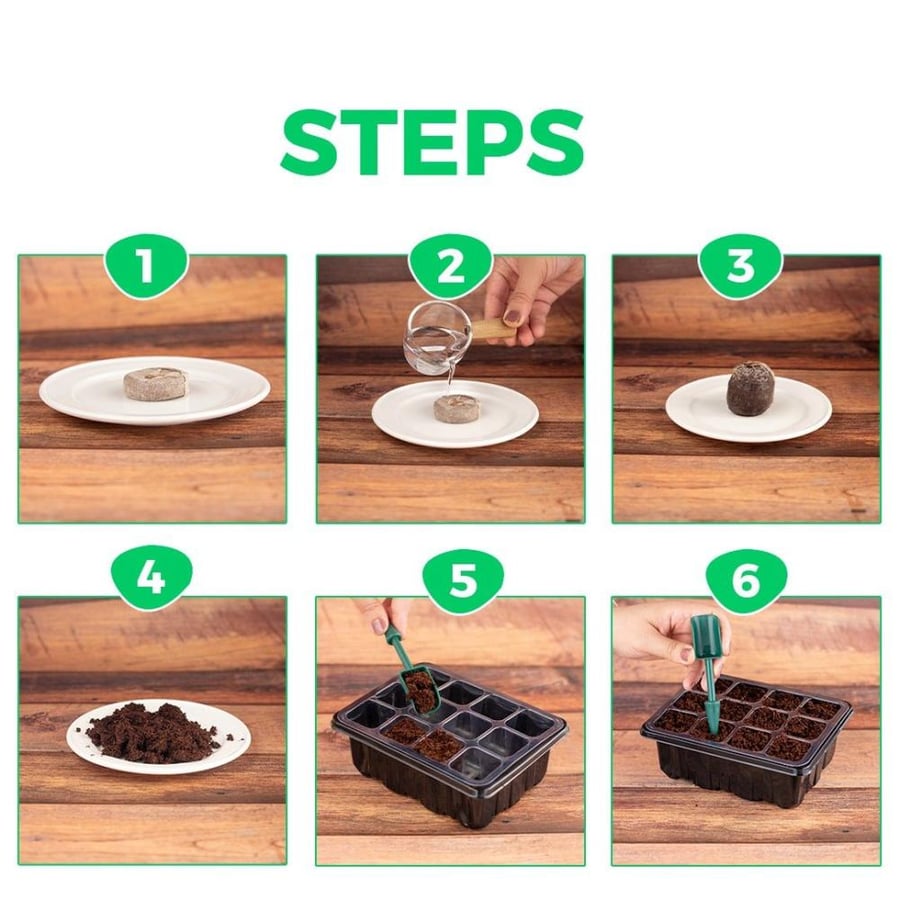 STEPS

1

2

3

4

5

6