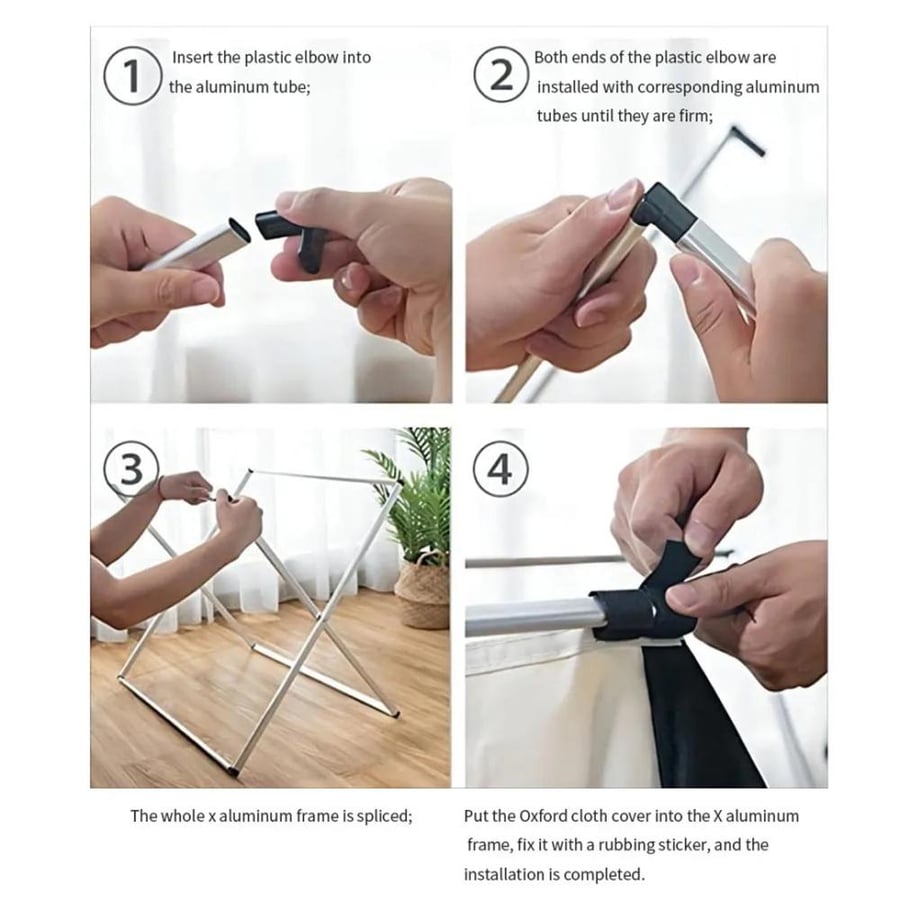 1 Insert the plastic elbow into the aluminum tube;

2 Both ends of the plastic elbow are installed with corresponding aluminum tubes until they are firm;

3

4

The whole x aluminum frame is spliced;

Put the Oxford cloth cover into the X aluminum frame, fix it with a rubbing sticker, and the installation is completed.