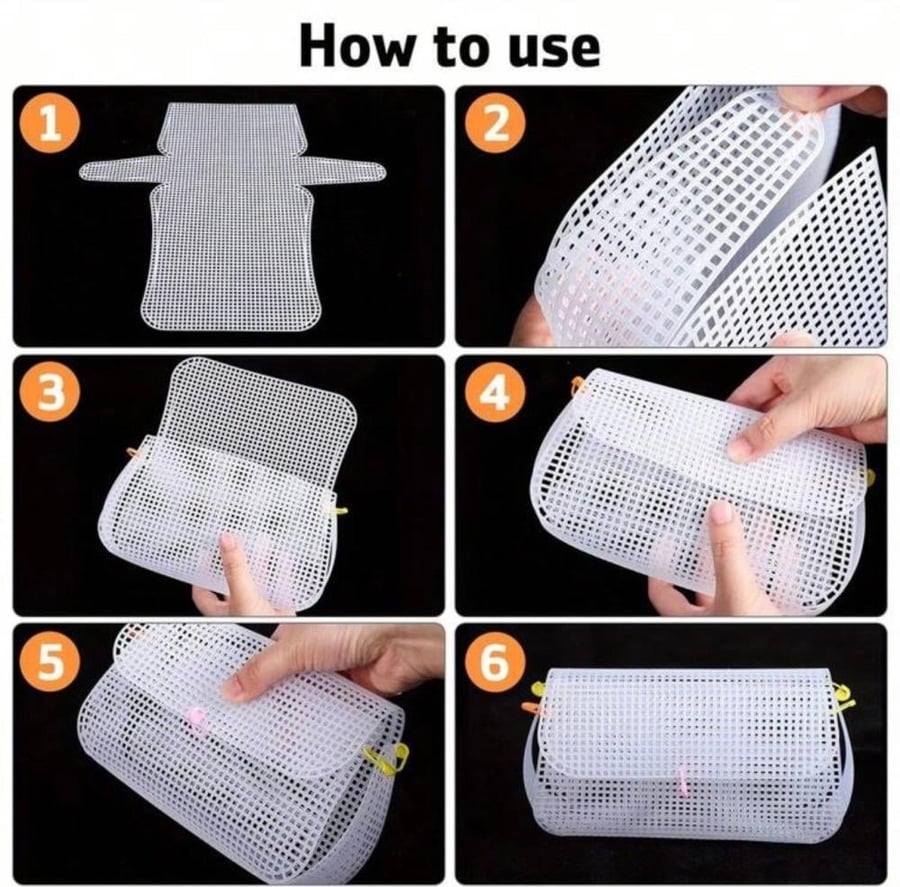 How to use

1

2

3

4

5

6