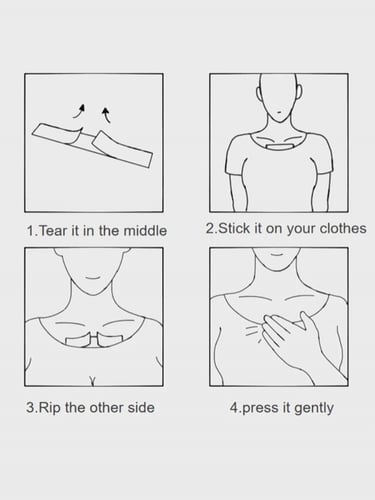 1.Tear it in the middle

2.Stick it on your clothes

3.Rip the other side

4.press it gently