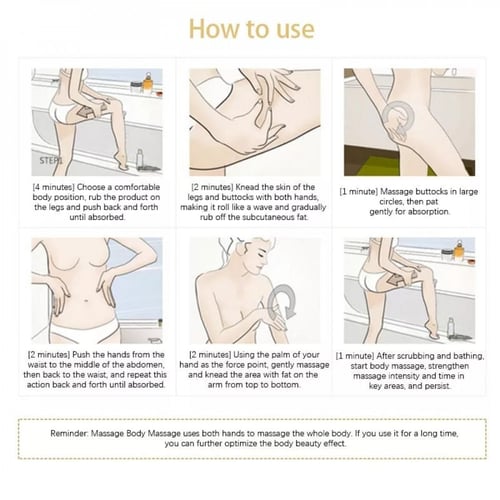 How to use

STEP1

[4 minutes] Choose a comfortable body position, rub the product on the legs and push back and forth until absorbed.

[2 minutes] Knead the skin of the legs and buttocks with both hands, making it roll like a wave and gradually rub off the subcutaneous fat.

[1 minute] Massage buttocks in large circles, then pat gently for absorption.

[2 minutes] Push the hands from the waist to the middle of the abdomen, then back to the waist, and repeat this action back and forth until absorbed.

[2 minutes] Using the palm of your hand as the force point, gently massage and knead the area with fat on the arm from top to bottom.

[1 minute] After scrubbing and bathing, start body massage, strengthen massage intensity and time in key areas, and persist.

Reminder: Massage Body Massage uses both hands to massage the whole body. If you use it for a long time, you can further optimize the body beauty effect.