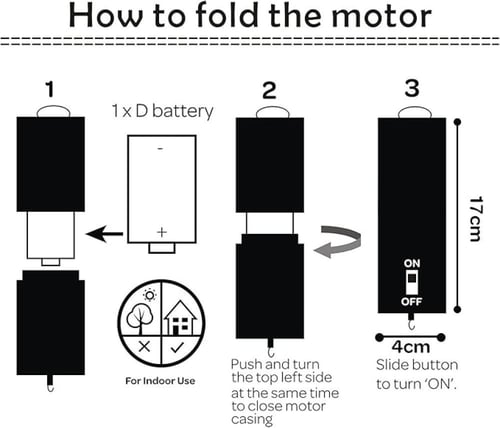 How to fold the motor

1

1 x D battery

-

+

For Indoor Use

2

Push and turn the top left side at the same time to close motor casing

3

ON

OFF

17cm

4cm

Slide button to turn 'ON'.