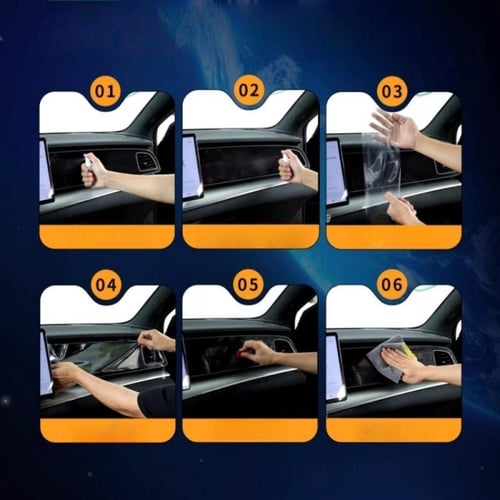 01
02
03
04
05
06