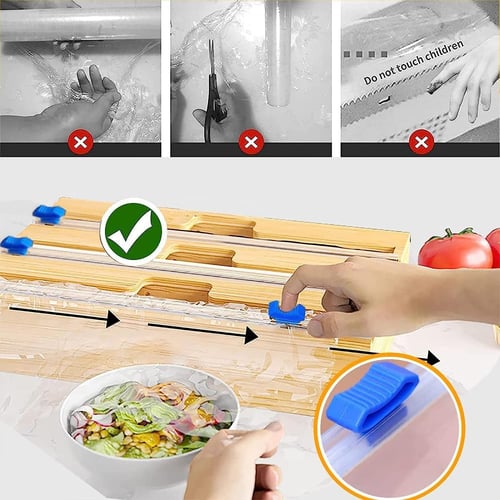 Do not touch children