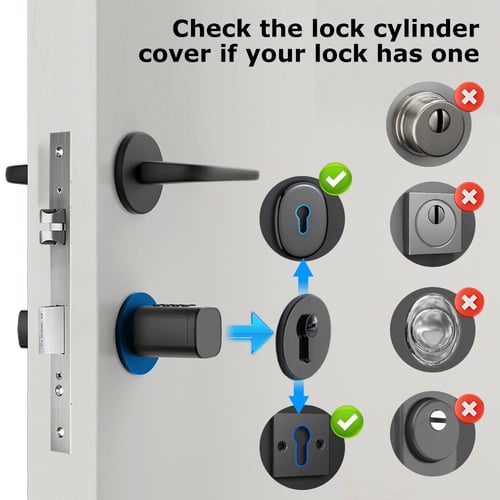 Check the lock cylinder cover if your lock has one