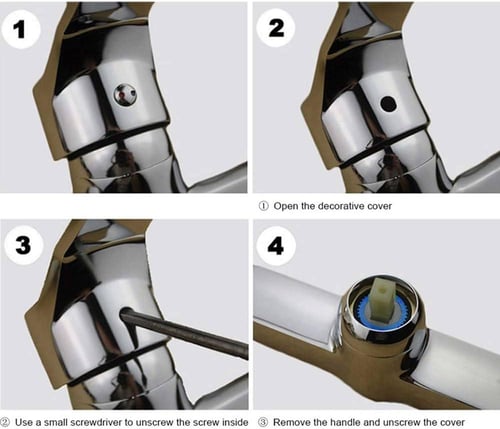 1

2

① Open the decorative cover

3

4

② Use a small screwdriver to unscrew the screw inside

③ Remove the handle and unscrew the cover