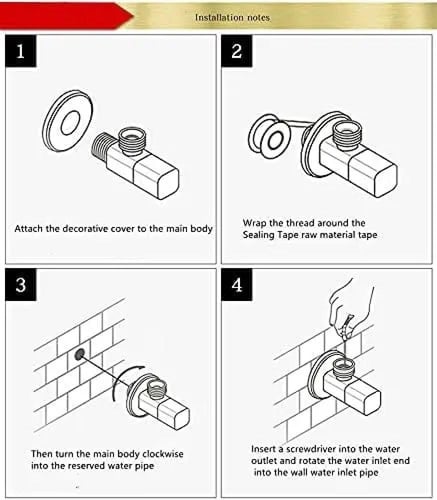 Installation notes

1

Attach the decorative cover to the main body

2

Wrap the thread around the Sealing Tape raw material tape

3

Then turn the main body clockwise into the reserved water pipe

4

Insert a screwdriver into the water outlet and rotate the water inlet end into the wall water inlet pipe