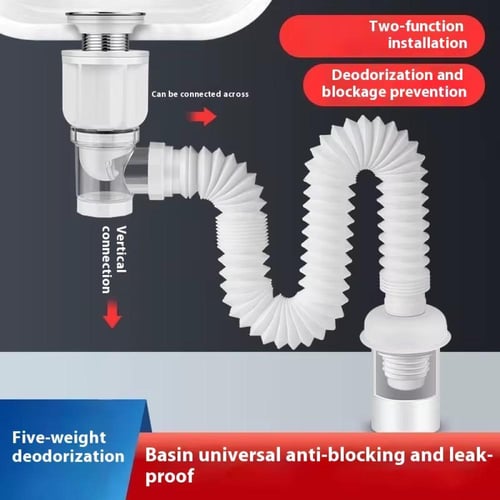 Two-function installation

Deodorization and blockage prevention

Can be connected across

Vertical connection

Five-weight deodorization

Basin universal anti-blocking and leak-proof