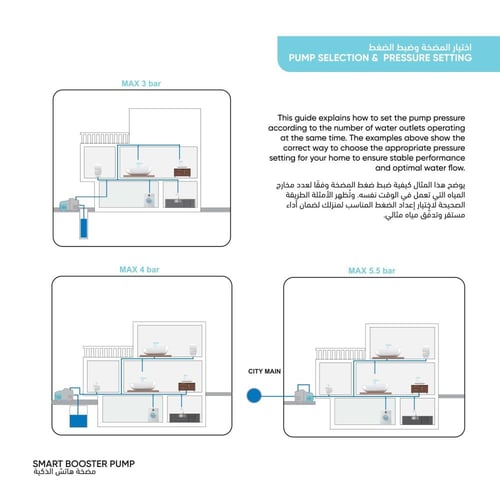 اختيار المضخة وضبط الضغط
PUMP SELECTION & PRESSURE SETTING

MAX 3 bar

This guide explains how to set the pump pressure according to the number of water outlets operating at the same time. The examples above show the correct way to choose the appropriate pressure setting for your home to ensure stable performance and optimal water flow.

يوضح هذا المثال كيفية ضبط ضغط المضخة وفقًا لعدد مخارج المياه التي تعمل في الوقت نفسه. وتُظهر الأمثلة الطريقة الصحيحة لاختيار إعداد الضغط المناسب لمنزلك لضمان أداء مستقر وتدفق مياه مثالي.

MAX 4 bar

MAX 5.5 bar

CITY MAIN

SMART BOOSTER PUMP
مضخة هاتش الذكية