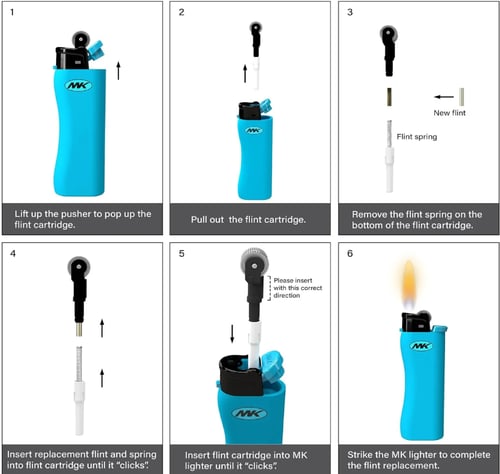 1

MK

Lift up the pusher to pop up the flint cartridge.

2

MK

Pull out the flint cartridge.

3

New flint

Flint spring

Remove the flint spring on the bottom of the flint cartridge.

4

Insert replacement flint and spring into flint cartridge until it "clicks".

5

Please insert with this correct direction

MK

Insert flint cartridge into MK lighter until it "clicks".

6

MK

Strike the MK lighter to complete the flint replacement.