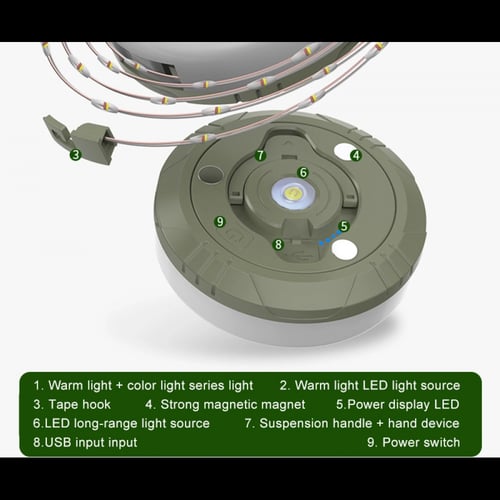 3
7
4
6
9
5
8

1. Warm light + color light series light 2. Warm light LED light source
3. Tape hook 4. Strong magnetic magnet 5.Power display LED
6.LED long-range light source 7. Suspension handle + hand device
8.USB input input 9. Power switch