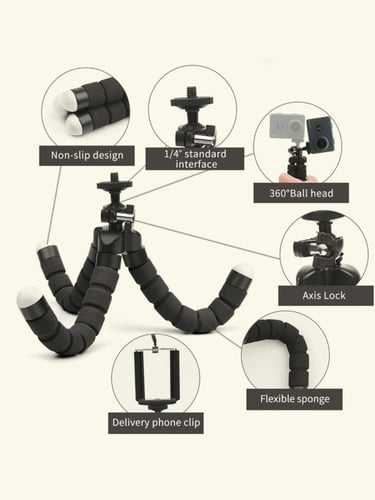 Non-slip design

1/4" standard interface

360°Ball head

Axis Lock

Flexible sponge

Delivery phone clip