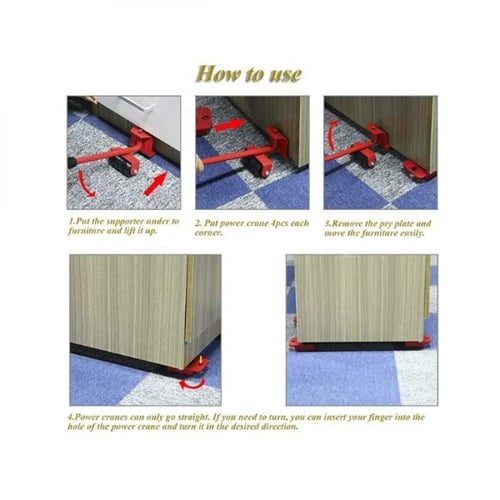 How to use

1.Put the supporter under to furniture and lift it up.

2. Put power crane 4pcs each corner.

3.Remove the pry plate and move the furniture easily.

4.Power cranes can only go straight. If you need to turn, you can insert your finger into the hole of the power crane and turn it in the desired direction.