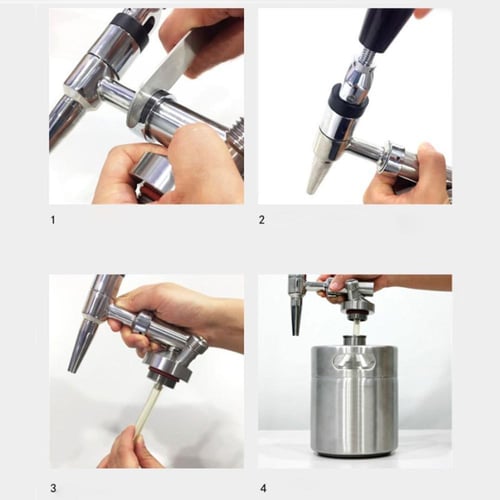 1

2

3

4