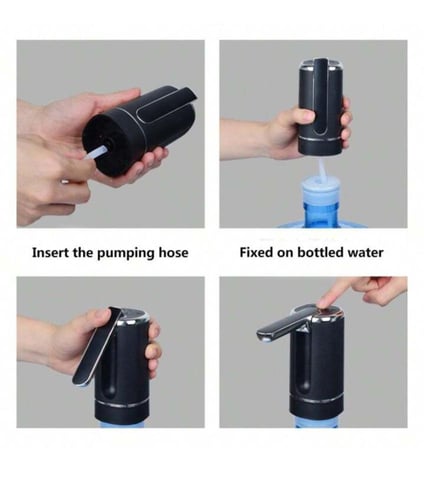 Insert the pumping hose

Fixed on bottled water