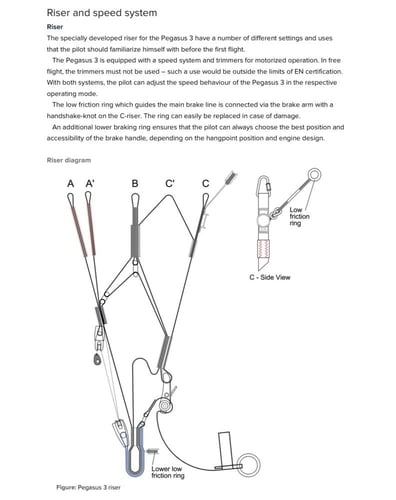 Riser and speed system

Riser

The specially developed riser for the Pegasus 3 have a number of different settings and uses that the pilot should familiarize himself with before the first flight.

The Pegasus 3 is equipped with a speed system and trimmers for motorized operation. In free flight, the trimmers must not be used – such a use would be outside the limits of EN certification. With both systems, the pilot can adjust the speed behaviour of the Pegasus 3 in the respective operating mode.

The low friction ring which guides the main brake line is connected via the brake arm with a handshake-knot on the C-riser. The ring can easily be replaced in case of damage.

An additional lower braking ring ensures that the pilot can always choose the best position and accessibility of the brake handle, depending on the hangpoint position and engine design.

Riser diagram

A A' B C' C

Low friction ring

C - Side View

Lower low friction ring

Figure: Pegasus 3 riser