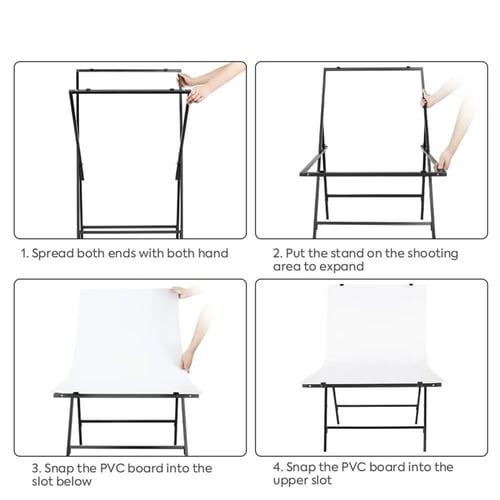 1. Spread both ends with both hand

2. Put the stand on the shooting area to expand

3. Snap the PVC board into the slot below

4. Snap the PVC board into the upper slot