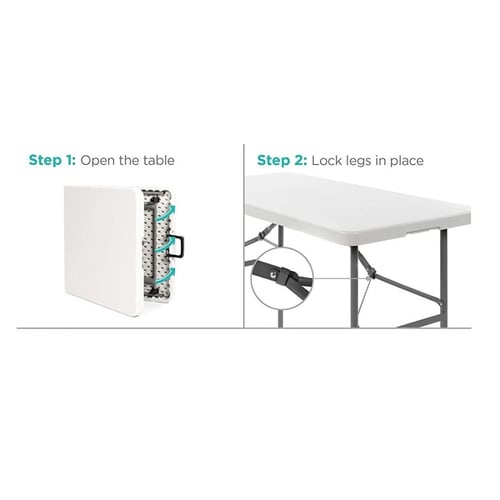 Step 1: Open the table

Step 2: Lock legs in place