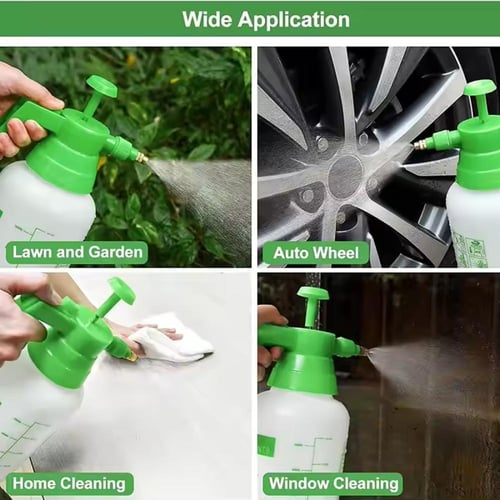 Wide Application

Lawn and Garden

Auto Wheel

Home Cleaning

Window Cleaning