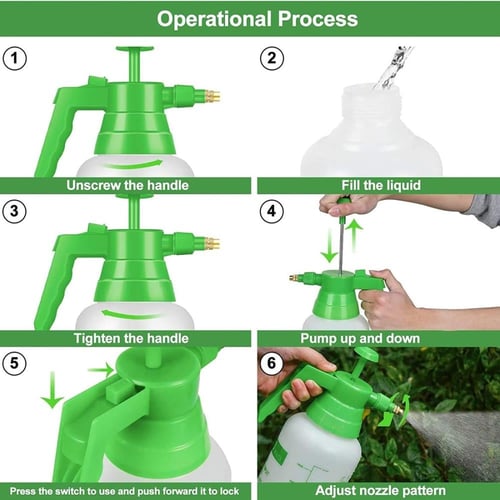 Operational Process

1

Unscrew the handle

2

Fill the liquid

3

Tighten the handle

4

Pump up and down

5

Press the switch to use and push forward it to lock

6

Adjust nozzle pattern