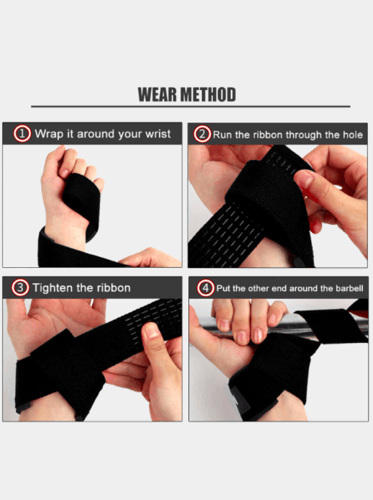 WEAR METHOD

1 Wrap it around your wrist

2 Run the ribbon through the hole

3 Tighten the ribbon

4 Put the other end around the barbell