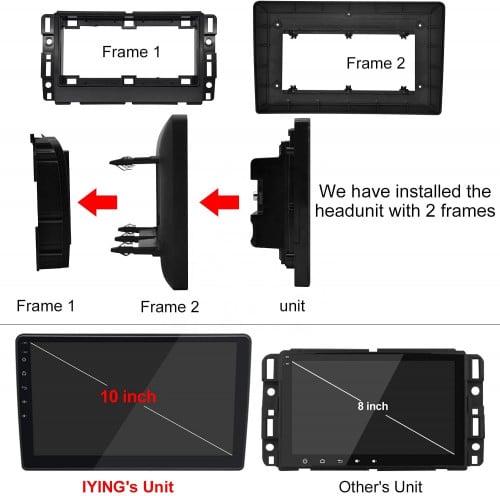 Frame 1

Frame 2

We have installed the headunit with 2 frames

Frame 1

Frame 2

unit

10 inch

8 inch

IYING's Unit

Other's Unit