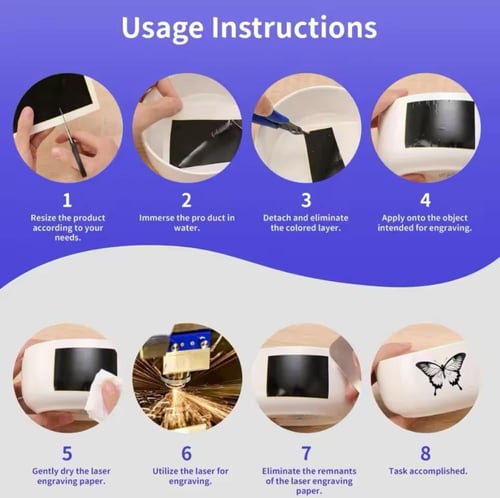 Usage Instructions

1
Resize the product according to your needs.

2
Immerse the pro duct in water.

3
Detach and eliminate the colored layer.

4
Apply onto the object intended for engraving.

5
Gently dry the laser engraving paper.

6
Utilize the laser for engraving.

7
Eliminate the remnants of the laser engraving paper.

8
Task accomplished.