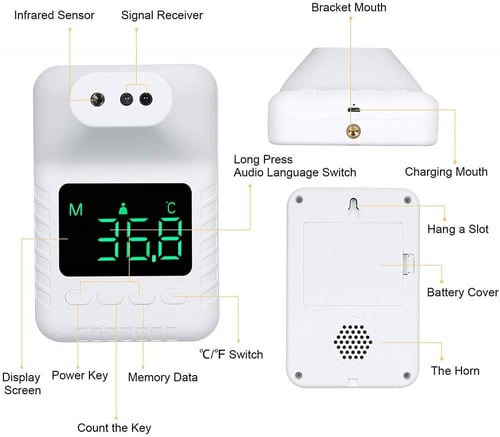 Infrared Sensor

Signal Receiver

Bracket Mouth

Long Press
Audio Language Switch

Charging Mouth

M

℃

36.8

Hang a Slot

Battery Cover

℃/℉ Switch

The Horn

Display Screen

Power Key

Memory Data

Count the Key