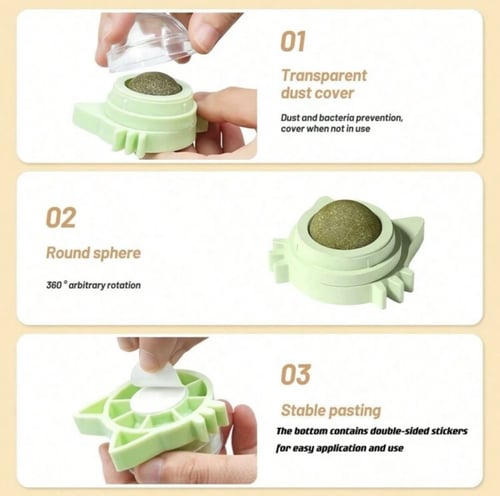 01

Transparent dust cover

Dust and bacteria prevention, cover when not in use

02

Round sphere

360 ° arbitrary rotation

03

Stable pasting

The bottom contains double-sided stickers for easy application and use