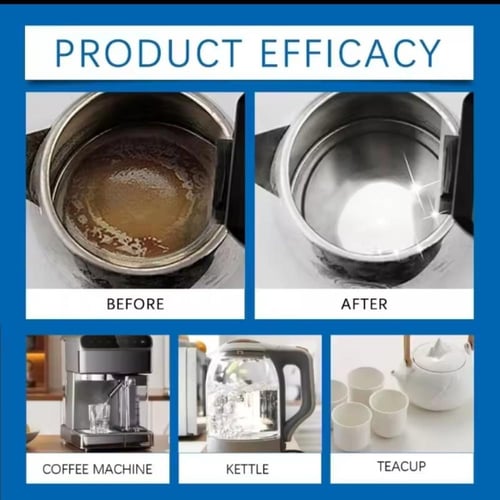 PRODUCT EFFICACY

BEFORE

AFTER

COFFEE MACHINE

KETTLE

TEACUP