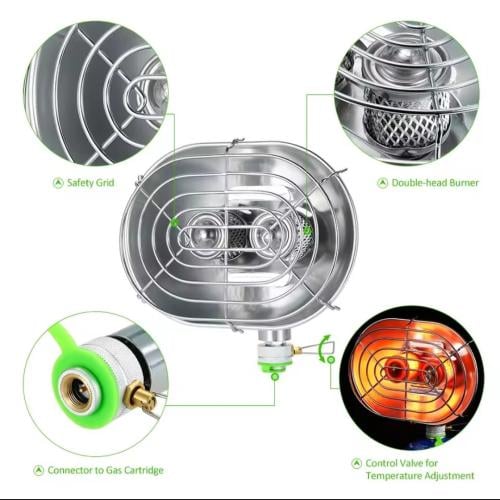 Safety Grid

Double-head Burner

Connector to Gas Cartridge

Control Valve for Temperature Adjustment