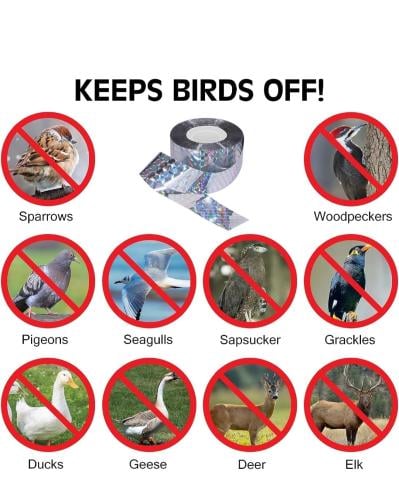 KEEPS BIRDS OFF!

Sparrows

Woodpeckers

Pigeons

Seagulls

Sapsucker

Grackles

Ducks

Geese

Deer

Elk