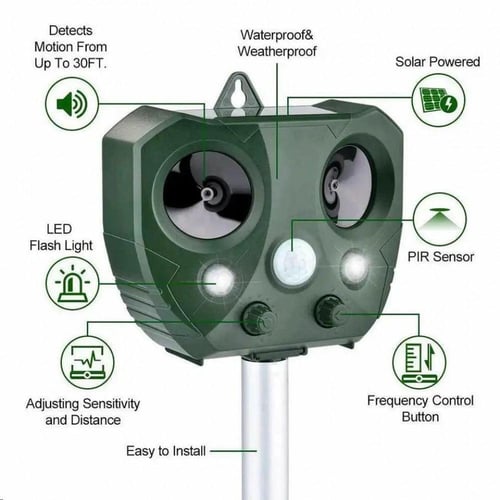 Detects Motion From Up To 30FT.

Waterproof& Weatherproof

Solar Powered

LED Flash Light

PIR Sensor

Adjusting Sensitivity and Distance

Frequency Control Button

Easy to Install