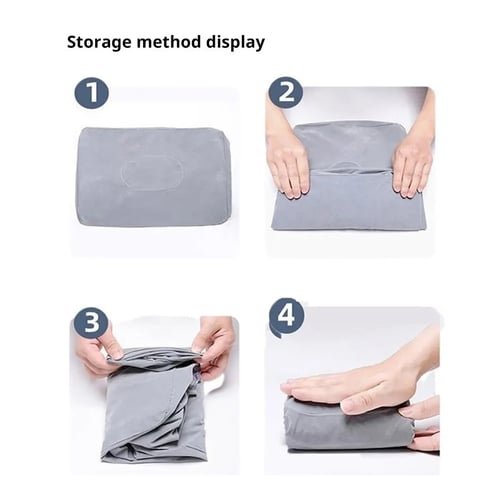 Storage method display

1

2

3

4