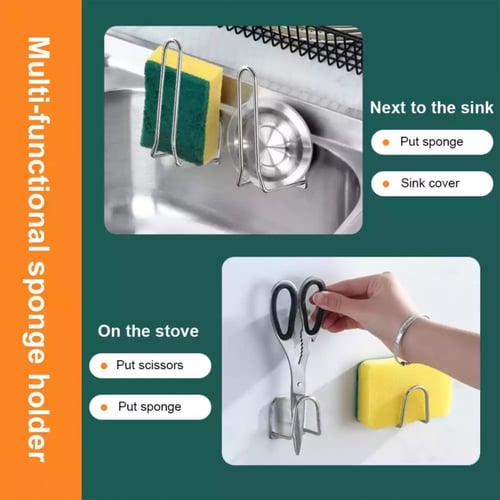 Multi-functional sponge holder

Next to the sink

Put sponge

Sink cover

On the stove

Put scissors

Put sponge