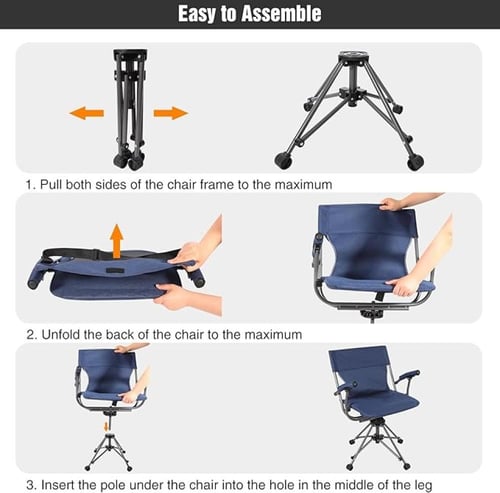 Easy to Assemble

1. Pull both sides of the chair frame to the maximum

2. Unfold the back of the chair to the maximum

3. Insert the pole under the chair into the hole in the middle of the leg