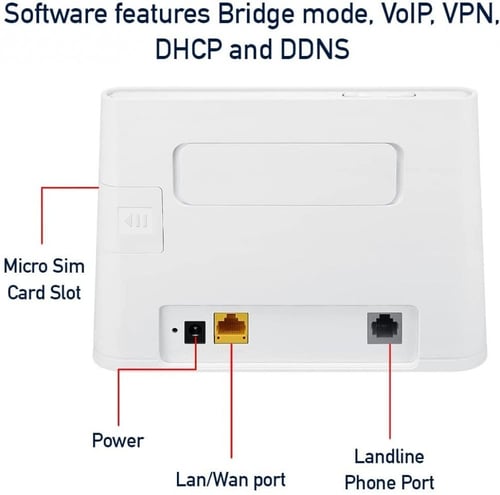 Software features Bridge mode, VoIP, VPN, DHCP and DDNS

Micro Sim Card Slot

Power

Lan/Wan port

Landline Phone Port