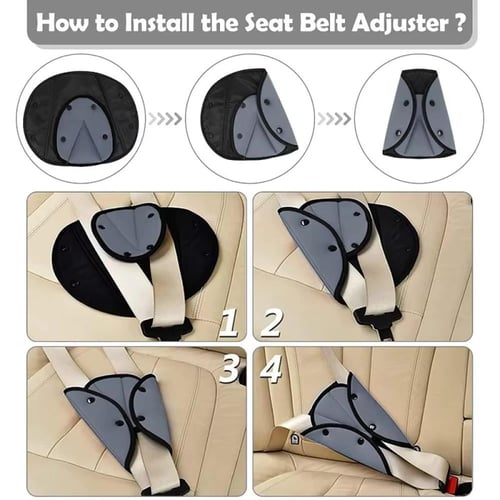 How to Install the Seat Belt Adjuster ?

1

2

3

4