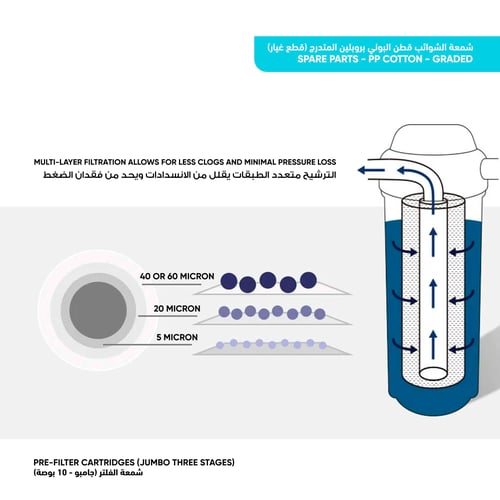 شمعة الشوائب قطن البولي بروبلين المتدرج (قطع غيار)
SPARE PARTS - PP COTTON - GRADED

MULTI-LAYER FILTRATION ALLOWS FOR LESS CLOGS AND MINIMAL PRESSURE LOSS
الترشيح متعدد الطبقات يقلل من الانسدادات ويحد من فقدان الضغط

40 OR 60 MICRON
20 MICRON
5 MICRON

PRE-FILTER CARTRIDGES (JUMBO THREE STAGES)
شمعة الفلتر (جامبو - 10 بوصة)