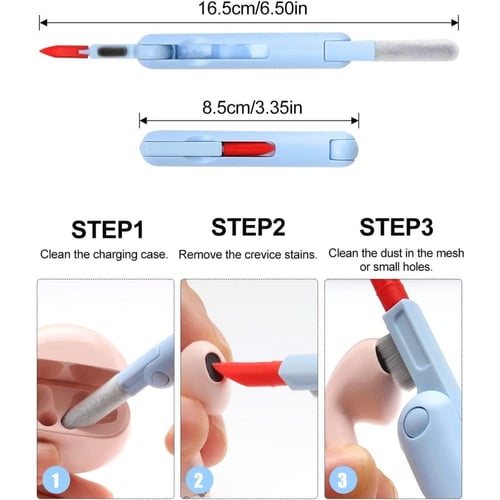 16.5cm/6.50in

8.5cm/3.35in

STEP1
Clean the charging case.

STEP2
Remove the crevice stains.

STEP3
Clean the dust in the mesh or small holes.

1

2

3