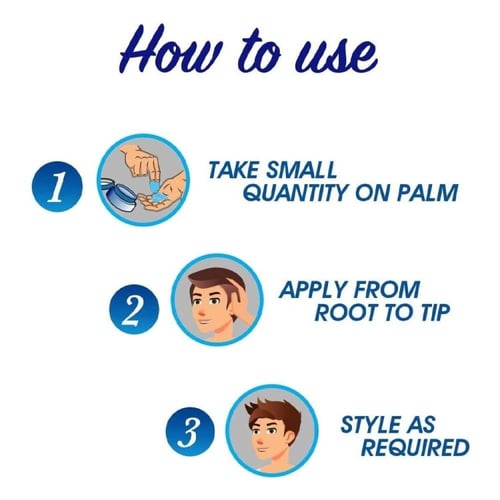 How to use

1 TAKE SMALL QUANTITY ON PALM

2 APPLY FROM ROOT TO TIP

3 STYLE AS REQUIRED