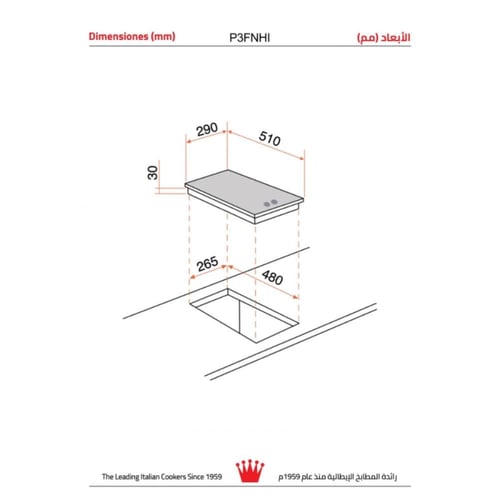 Dimensiones (mm) P3FNHI الأبعاد (مم)

290

510

30

265

480

The Leading Italian Cookers Since 1959

رائدة المطابخ الإيطالية منذ عام 1959م