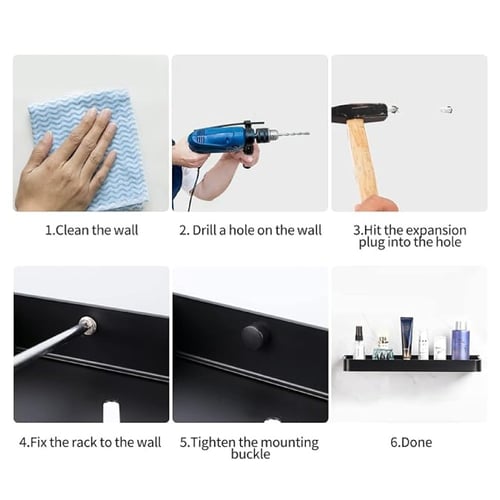 1.Clean the wall

2. Drill a hole on the wall

3.Hit the expansion plug into the hole

4.Fix the rack to the wall

5.Tighten the mounting buckle

6.Done