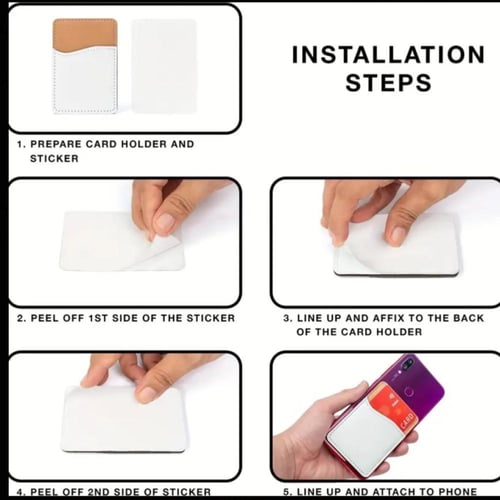 INSTALLATION STEPS

1. PREPARE CARD HOLDER AND STICKER

2. PEEL OFF 1ST SIDE OF THE STICKER

3. LINE UP AND AFFIX TO THE BACK OF THE CARD HOLDER

CARD

4. PEEL OFF 2ND SIDE OF STICKER

5. LINE UP AND ATTACH TO PHONE