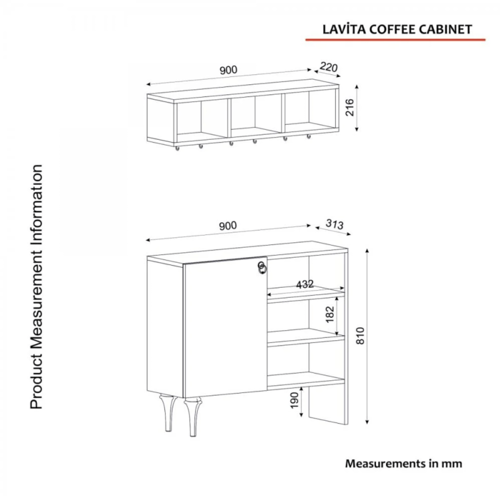 LAVİTA COFFEE CABINET

Product Measurement Information

900
220
216

900
313
432
182
810
190

Measurements in mm