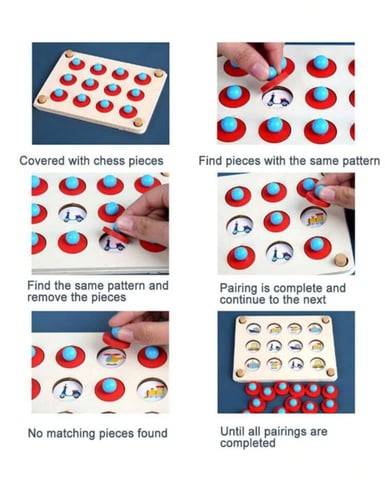 Covered with chess pieces

Find pieces with the same pattern

Find the same pattern and remove the pieces

Pairing is complete and continue to the next

No matching pieces found

Until all pairings are completed