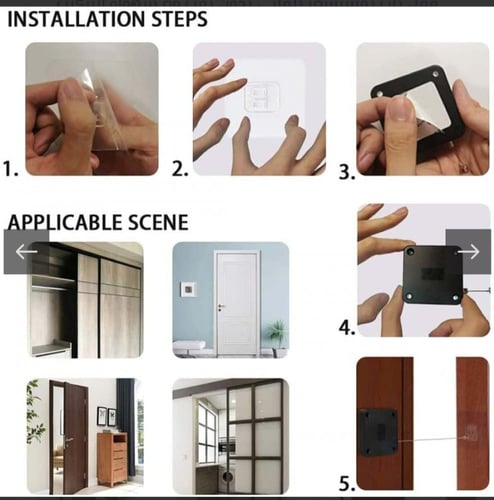 INSTALLATION STEPS

1.

2.

3.

APPLICABLE SCENE

4.

5.